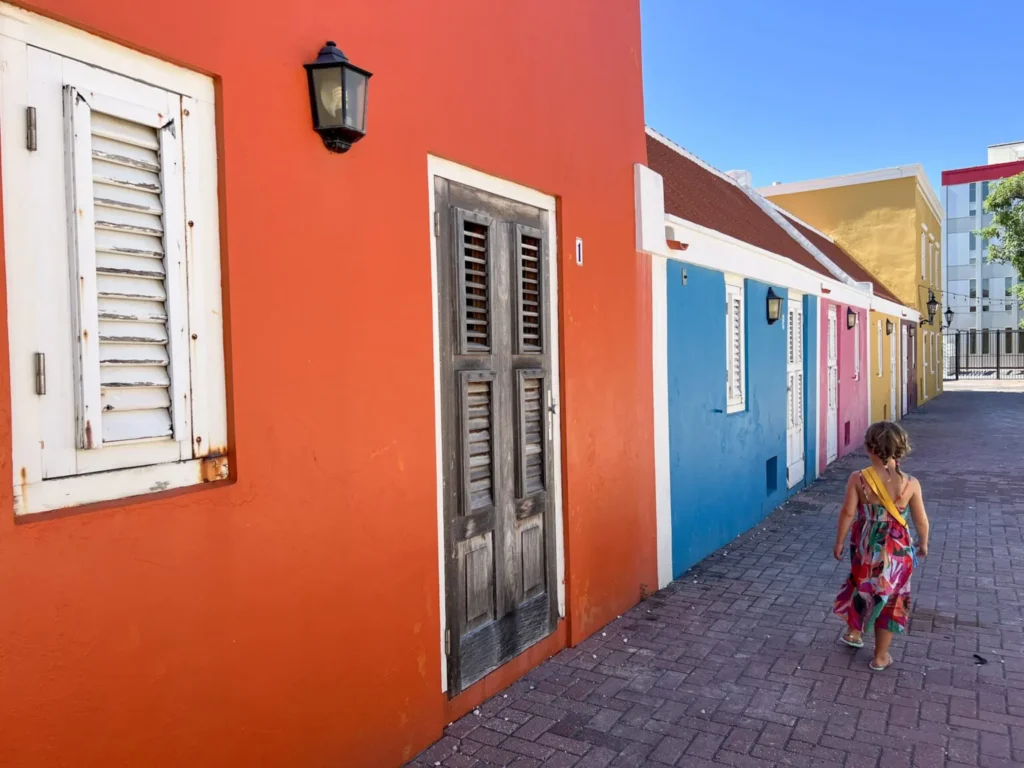 1